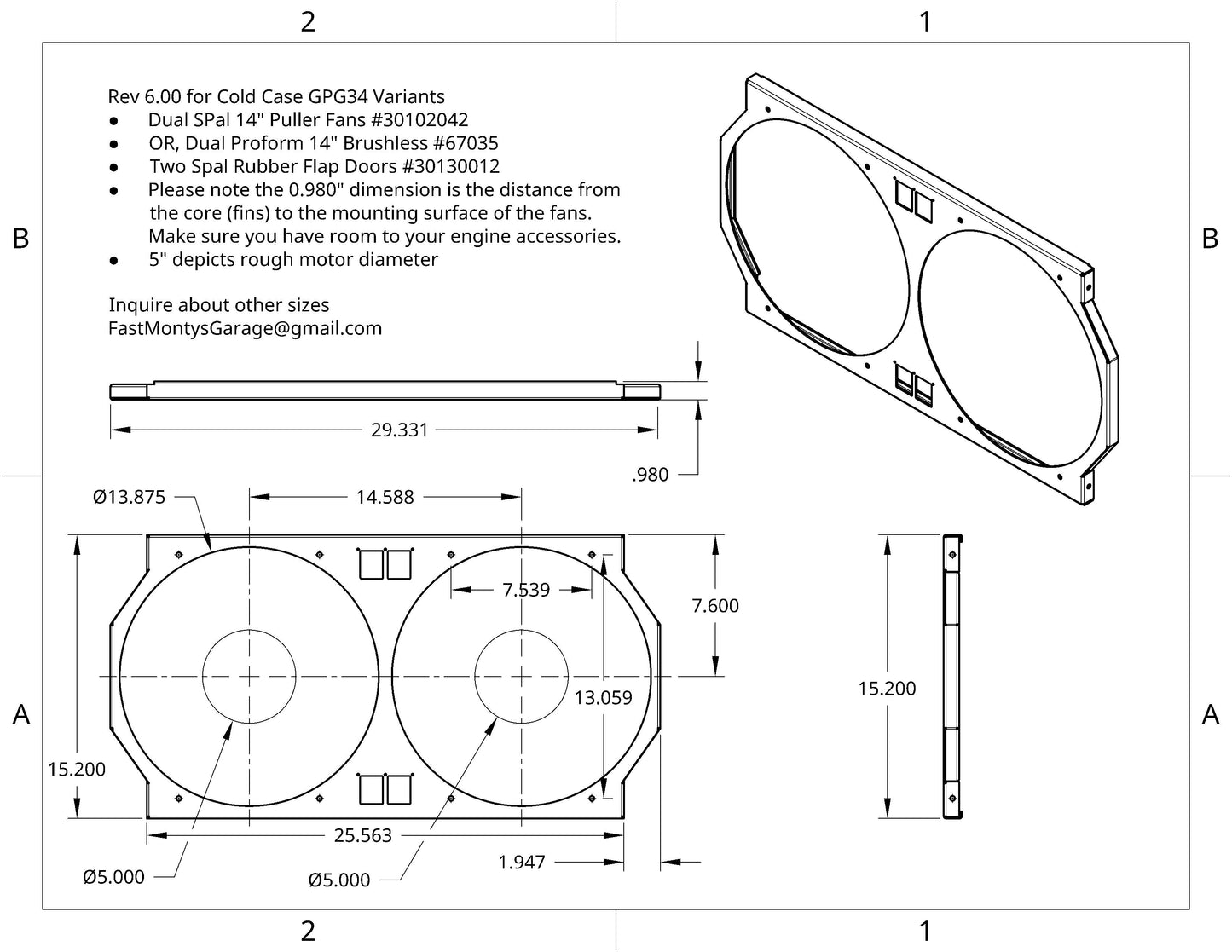 2

1

B

B

Rev 6.00 for Cold Case GPG34 Variants
● Dual SPal 14" Puller Fans #30102042
● OR, Dual Proform 14" Brushless #67035
● Two Spal Rubber Flap Doors #30130012
● Please note the 0.980" dimension is the distance from the core (fins) to the mounting surface of the fans. Make sure you have room to your engine accessories.
● 5" depicts rough motor diameter

Inquire about other sizes
FastMontysGarage@gmail.com

29.331

.980

Ø13.875

14.588

7.539

7.600

13.059

15.200

15.200

25.563

1.947

Ø5.000

Ø5.000

A

A

2

1