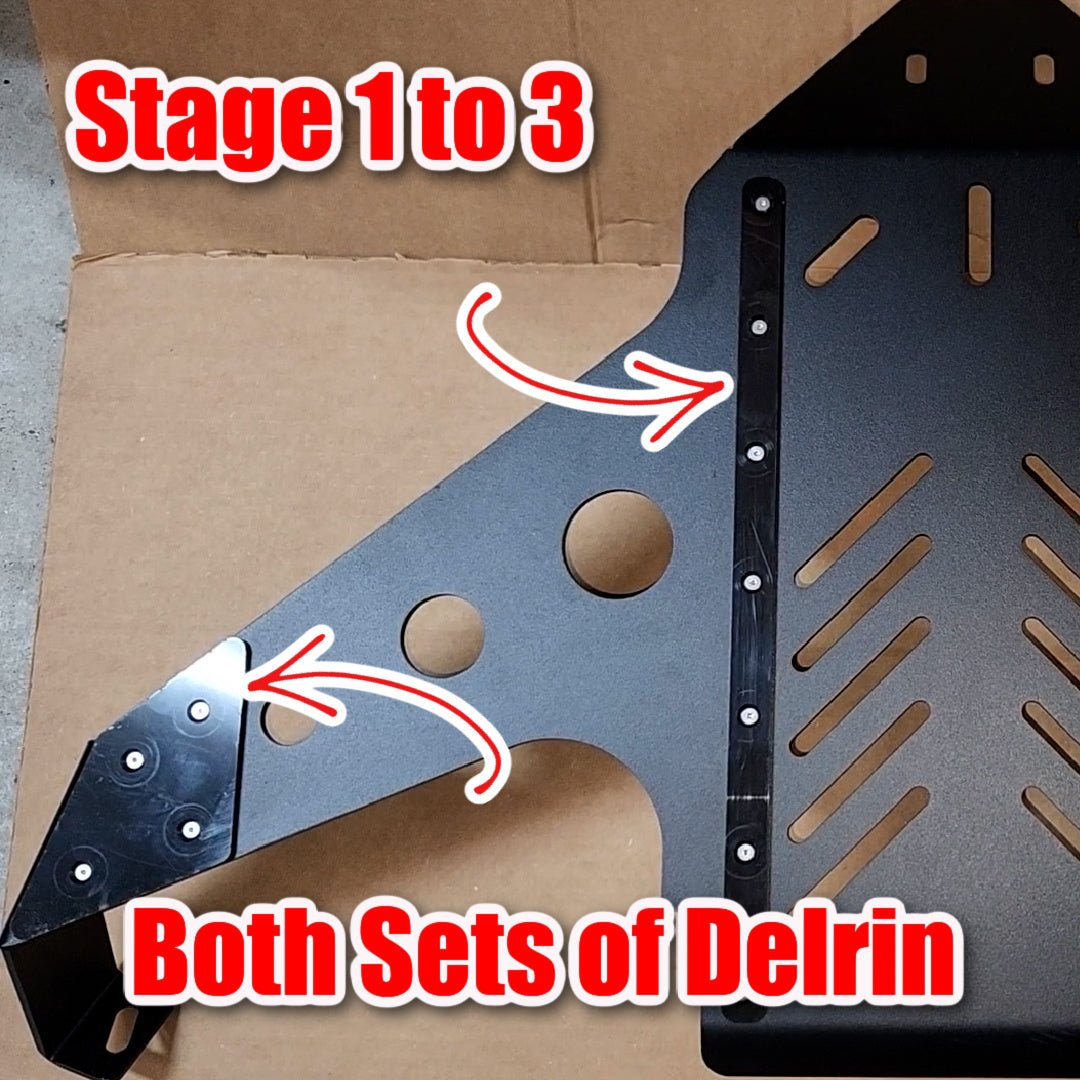 Stage 1 to 3

Both Sets of Delrin